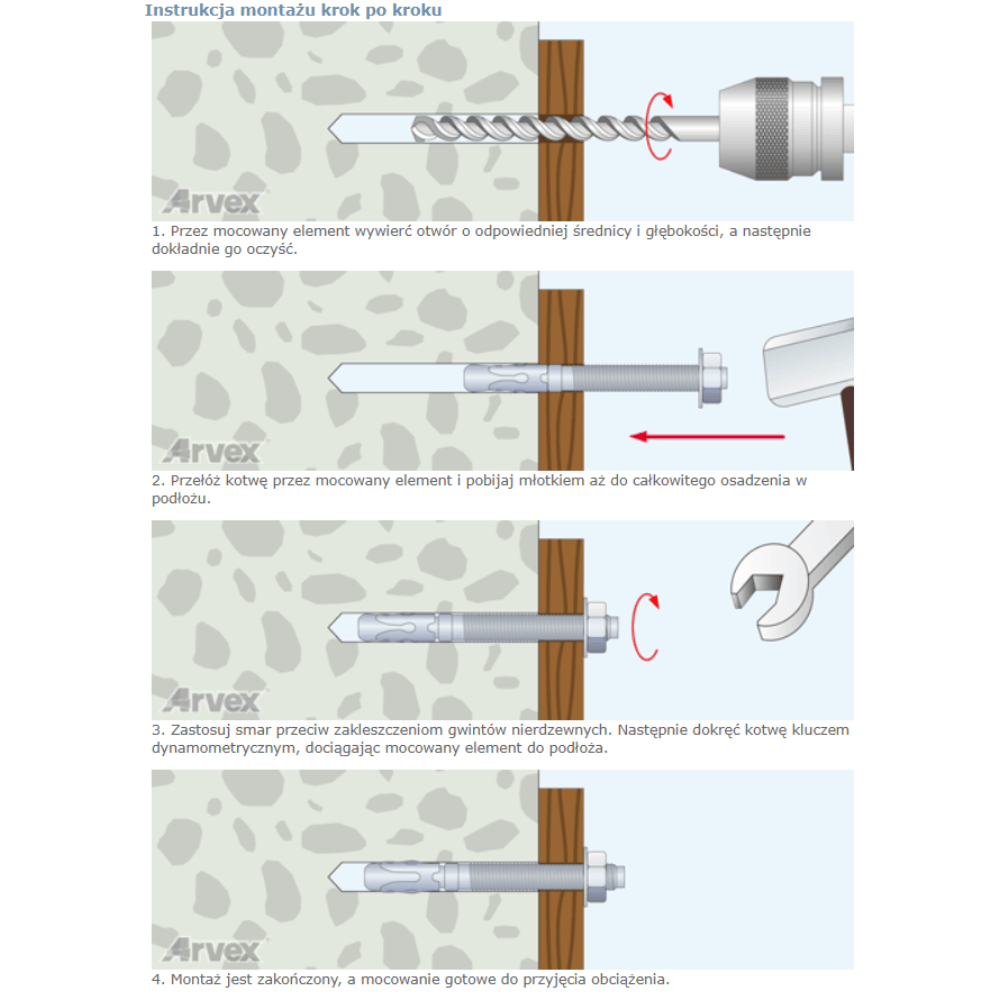 Instrukcja montażu krok po kroku

Arvex

1. Przez mocowany element wywierć otwór o odpowiedniej średnicy i głębokości, a następnie dokładnie go oczyść.

Arvex

2. Przełóż kotwę przez mocowany element i pobijaj młotkiem aż do całkowitego osadzenia w podłożu.

Arvex

3. Zastosuj smar przeciw zakleszczeniom gwintów nierdzewnych. Następnie dokręć kotwę kluczem dynamometrycznym, dociągając mocowany element do podłoża.

Arvex

4. Montaż jest zakończony, a mocowanie gotowe do przyjęcia obciążenia.