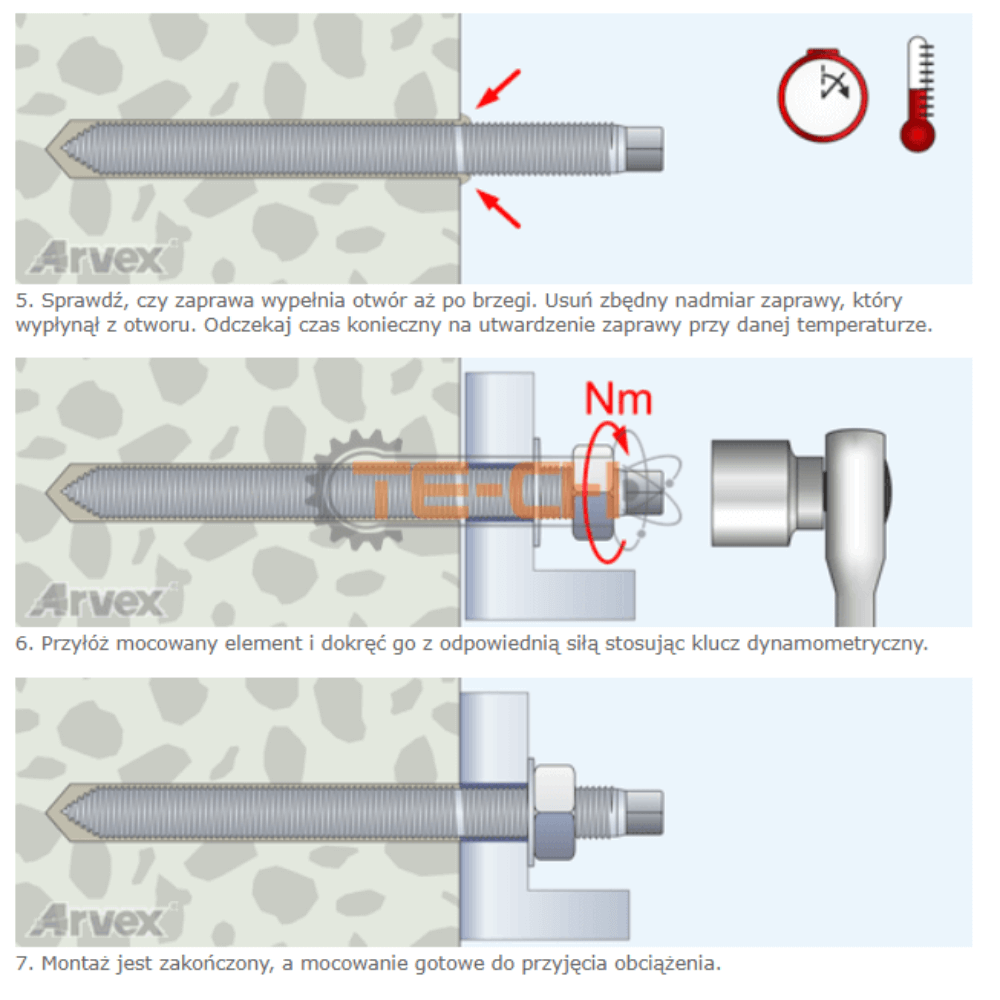 Arvex

5. Sprawdź, czy zaprawa wypełnia otwór aż po brzegi. Usuń zbędny nadmiar zaprawy, który wypłynął z otworu. Odczekaj czas konieczny na utwardzenie zaprawy przy danej temperaturze.

Nm

TE-CH

Arvex

6. Przyłóż mocowany element i dokręć go z odpowiednią siłą stosując klucz dynamometryczny.

Arvex

7. Montaż jest zakończony, a mocowanie gotowe do przyjęcia obciążenia.