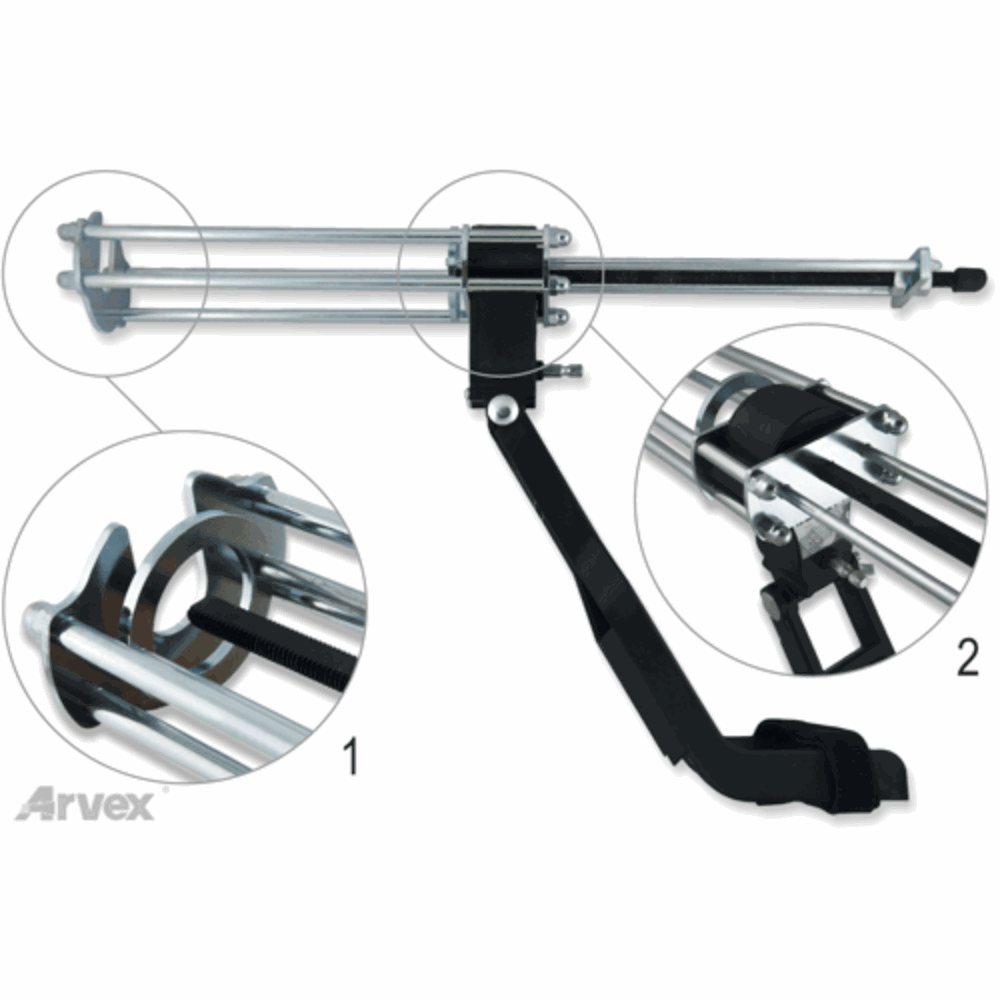 2

1

Arvex