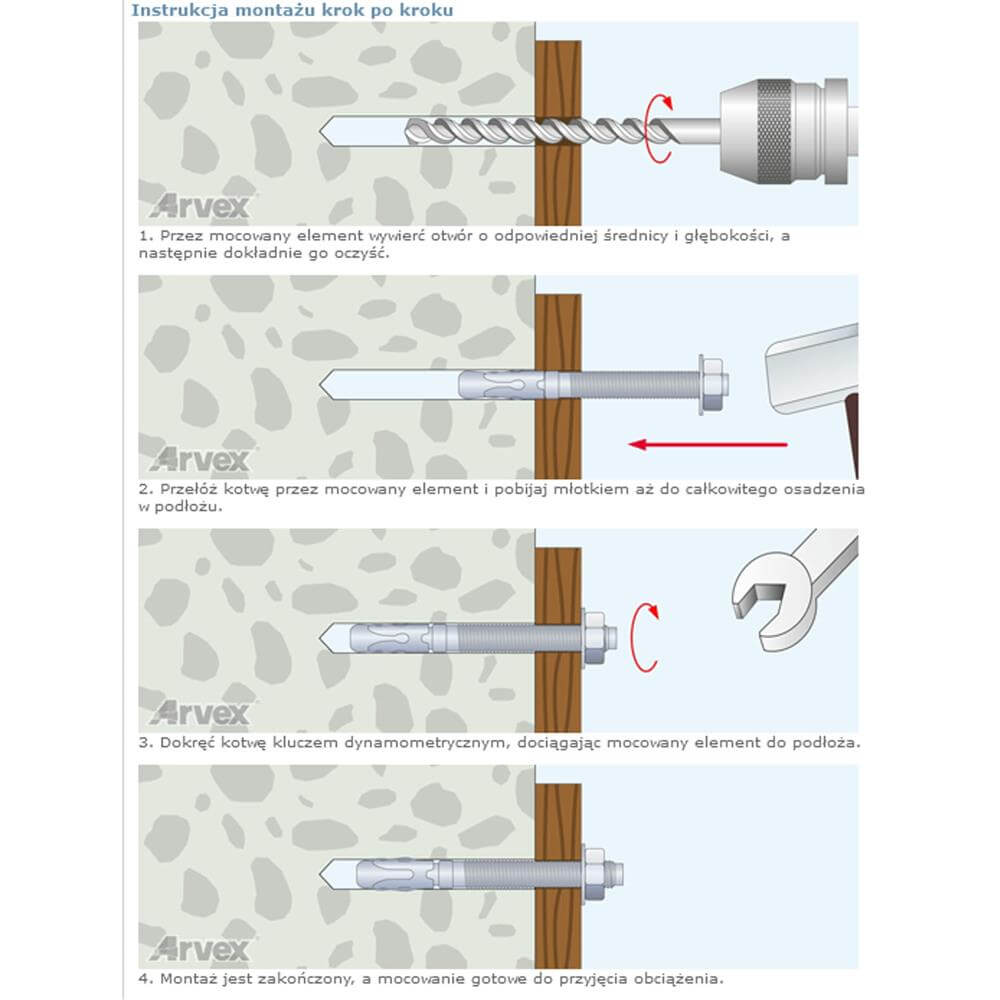 Instrukcja montażu krok po kroku

Arvex

1. Przez mocowany element wywierć otwór o odpowiedniej średnicy i głębokości, a następnie dokładnie go oczyść.

Arvex

2. Przełóż kotwę przez mocowany element i pobijaj młotkiem aż do całkowitego osadzenia w podłożu.

Arvex

3. Dokręć kotwę kluczem dynamometrycznym, dociągając mocowany element do podłoża.

Arvex

4. Montaż jest zakończony, a mocowanie gotowe do przyjęcia obciążenia.