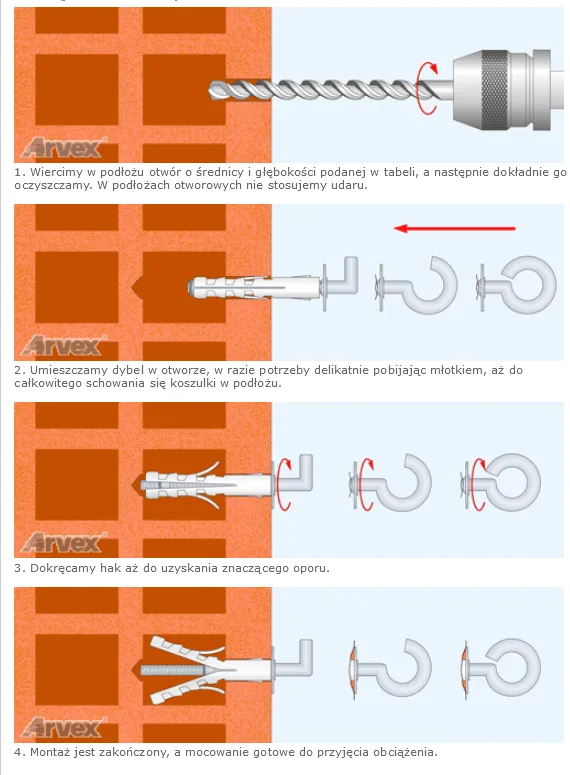 Arvex

1. Wiercimy w podłożu otwór o średnicy i głębokości podanej w tabeli, a następnie dokładnie go oczyszczamy. W podłożach otworowych nie stosujemy udaru.

Arvex

2. Umieszczamy dybel w otworze, w razie potrzeby delikatnie pobijając młotkiem, aż do całkowitego schowania się koszulki w podłożu.

Arvex

3. Dokręcamy hak aż do uzyskania znaczącego oporu.

Arvex

4. Montaż jest zakończony, a mocowanie gotowe do przyjęcia obciążenia.