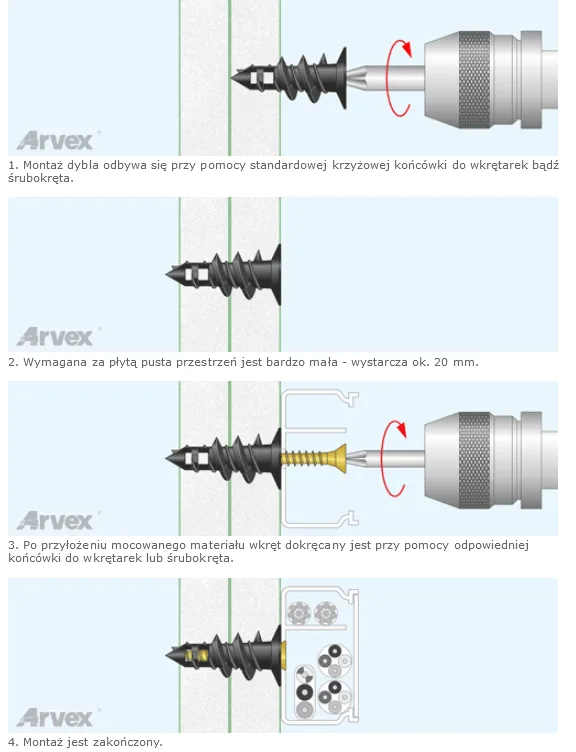 Arvex

1. Montaż dybla odbywa się przy pomocy standardowej krzyżowej końcówki do wkrętarek bądź śrubokręta.

Arvex

2. Wymagana za płytą pusta przestrzeń jest bardzo mała - wystarcza ok. 20 mm.

Arvex

3. Po przyłożeniu mocowanego materiału wkręt dokręcany jest przy pomocy odpowiedniej końcówki do wkrętarek lub śrubokręta.

Arvex

4. Montaż jest zakończony.