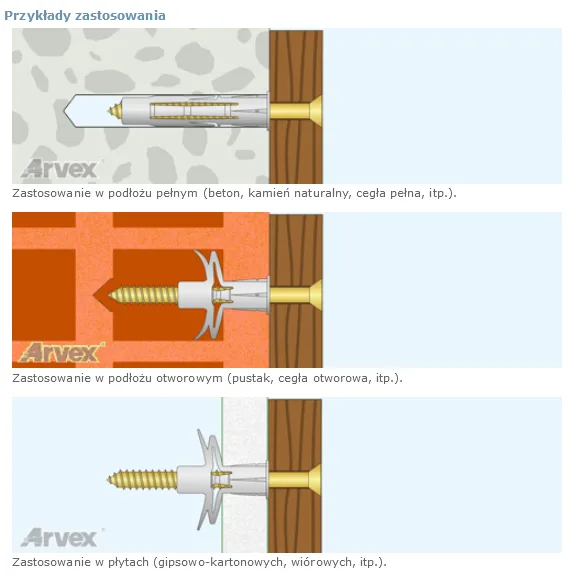 Przykłady zastosowania

Arvex

Zastosowanie w podłożu pełnym (beton, kamień naturalny, cegła pełna, itp.).

Arvex

Zastosowanie w podłożu otworowym (pustak, cegła otworowa, itp.).

Arvex

Zastosowanie w płytach (gipsowo-kartonowych, wiórowych, itp.).